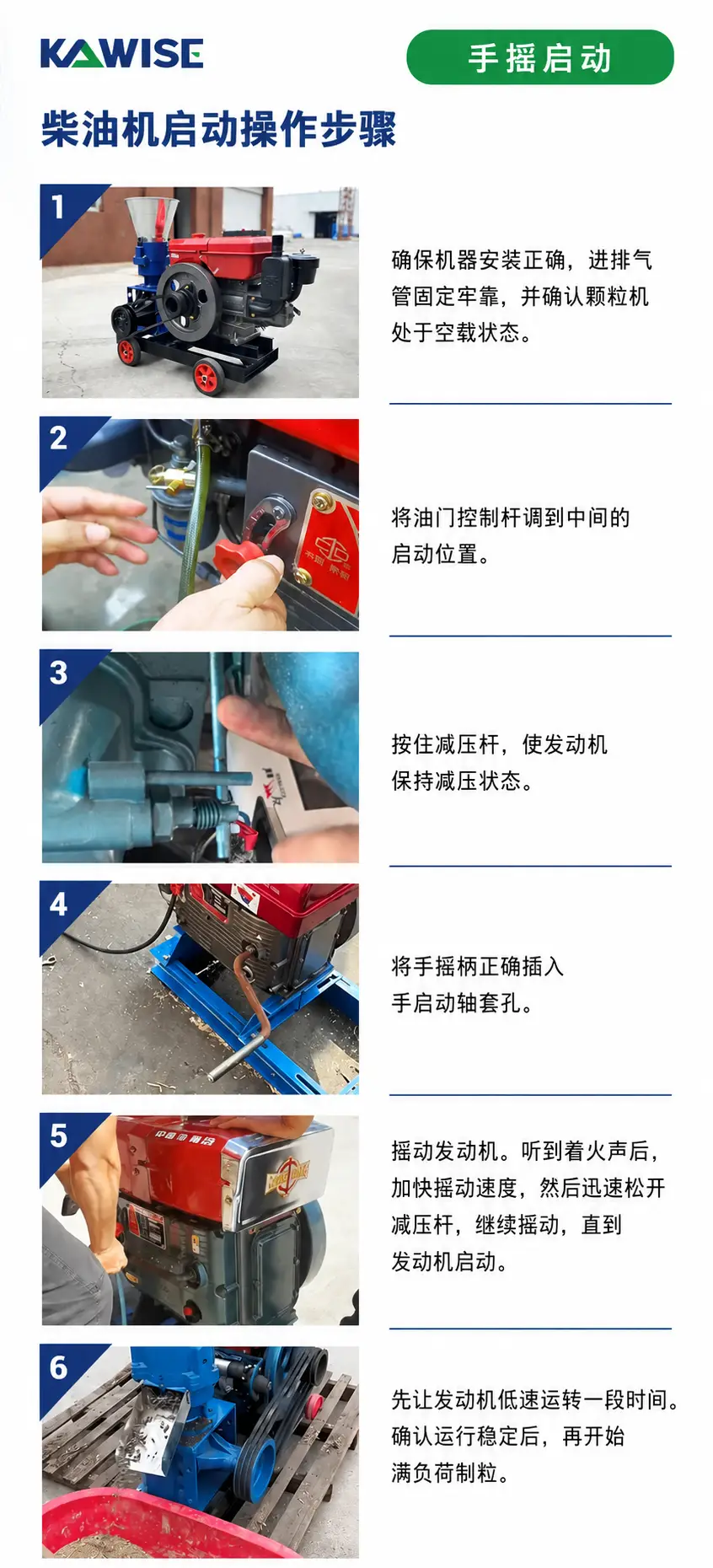 KAWISE

手摇启动

柴油机启动操作步骤

1

确保机器安装正确，进排气管固定牢靠，并确认颗粒机处于空载状态。

2

将油门控制杆调到中间的启动位置。

3

按住减压杆，使发动机保持减压状态。

4

将手摇柄正确插入手启动轴套孔。

5

摇动发动机。听到着火声后，加快摇动速度，然后迅速松开减压杆，继续摇动，直到发动机启动。

6

先让发动机低速运转一段时间。确认运行稳定后，再开始满负荷制粒。